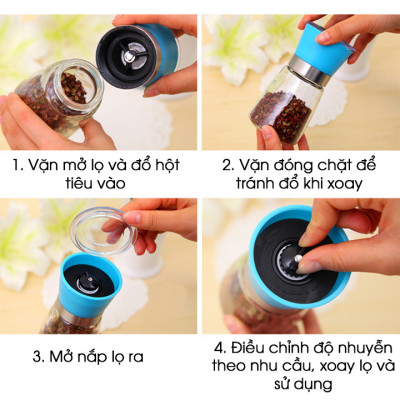 1. Vặn mở lọ và đổ hột tiêu vào

2. Vặn đóng chặt để tránh đổ khi xoay

3. Mở nắp lọ ra

4. Điều chỉnh độ nhuyễn theo nhu cầu, xoay lọ và sử dụng