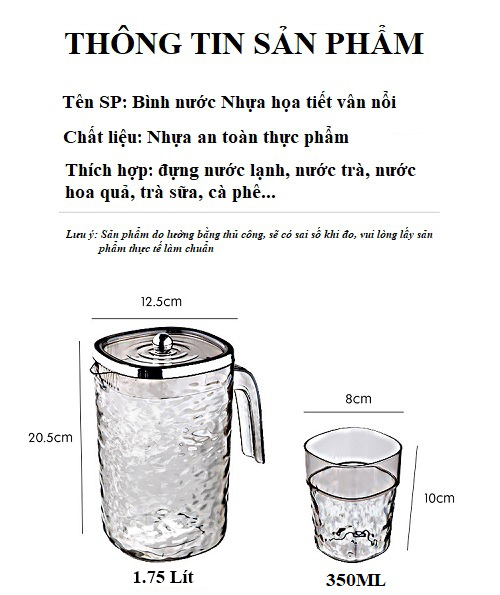 THÔNG TIN SẢN PHẨM

Tên SP: Bình nước Nhựa họa tiết vân nổi

Chất liệu: Nhựa an toàn thực phẩm

Thích hợp: đựng nước lạnh, nước trà, nước hoa quả, trà sữa, cà phê...

Lưu ý: Sản phẩm đo lường bằng thủ công, sẽ có sai số khi đo, vui lòng lấy sản phẩm thực tế làm chuẩn

12.5cm

20.5cm

8cm

10cm

1.75 Lít

350ML