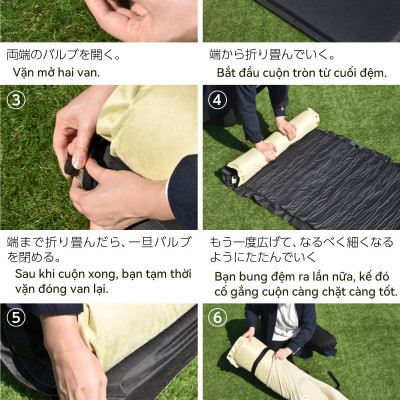 両端のバルブを開く。
Vặn mở hai van.

端から折り畳んでいく。
Bắt đầu cuộn tròn từ cuối đệm.

③

④

端まで折り畳んだら、一旦バルブを閉める。
Sau khi cuộn xong, bạn tạm thời vặn đóng van lại.

もう一度広げて、なるべく細くなるようにたたんでいく
Bạn bung đệm ra lần nữa, kế đó cố gắng cuộn càng chặt càng tốt.

⑤

⑥