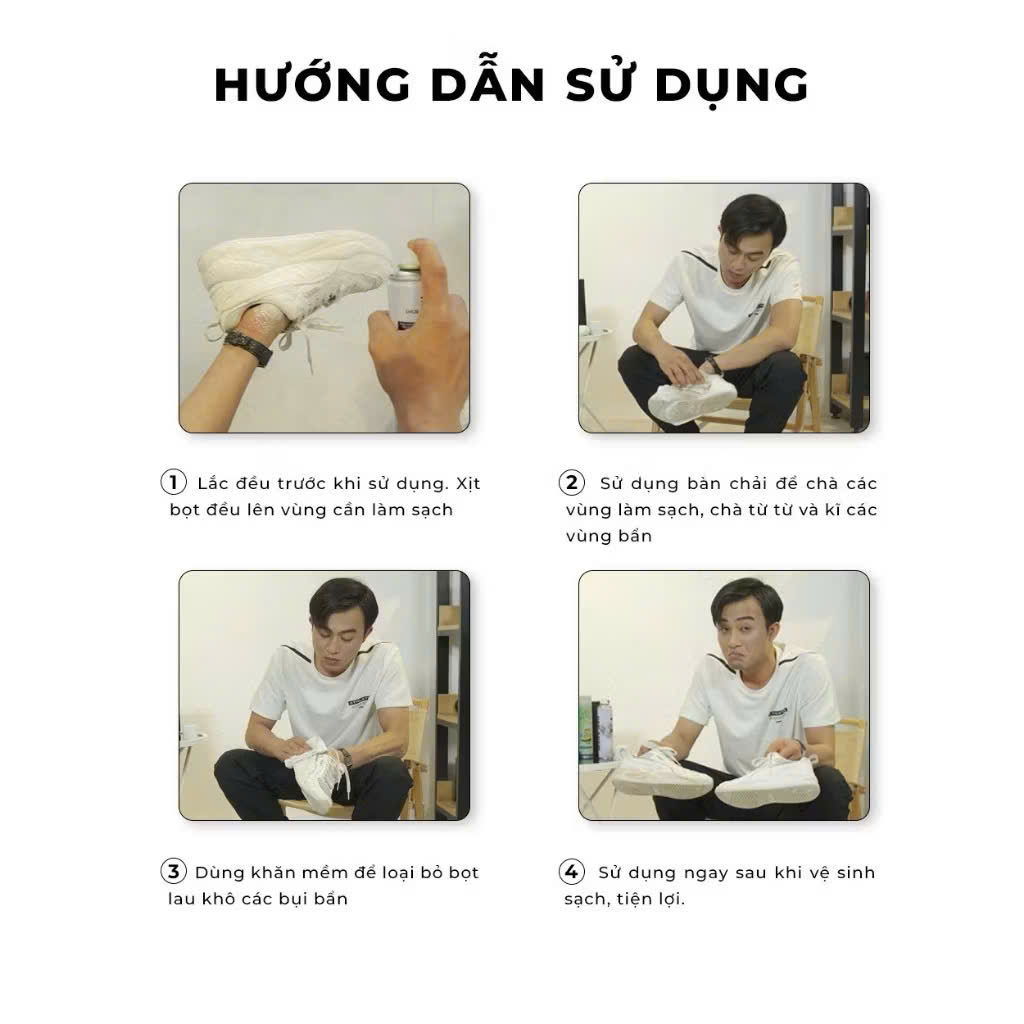 HƯỚNG DẪN SỬ DỤNG

1 Lắc đều trước khi sử dụng. Xịt bọt đều lên vùng cần làm sạch

2 Sử dụng bàn chải để chà các vùng làm sạch, chà từ từ và kĩ các vùng bẩn

3 Dùng khăn mềm để loại bỏ bọt lau khô các bụi bẩn

4 Sử dụng ngay sau khi vệ sinh sạch, tiện lợi.