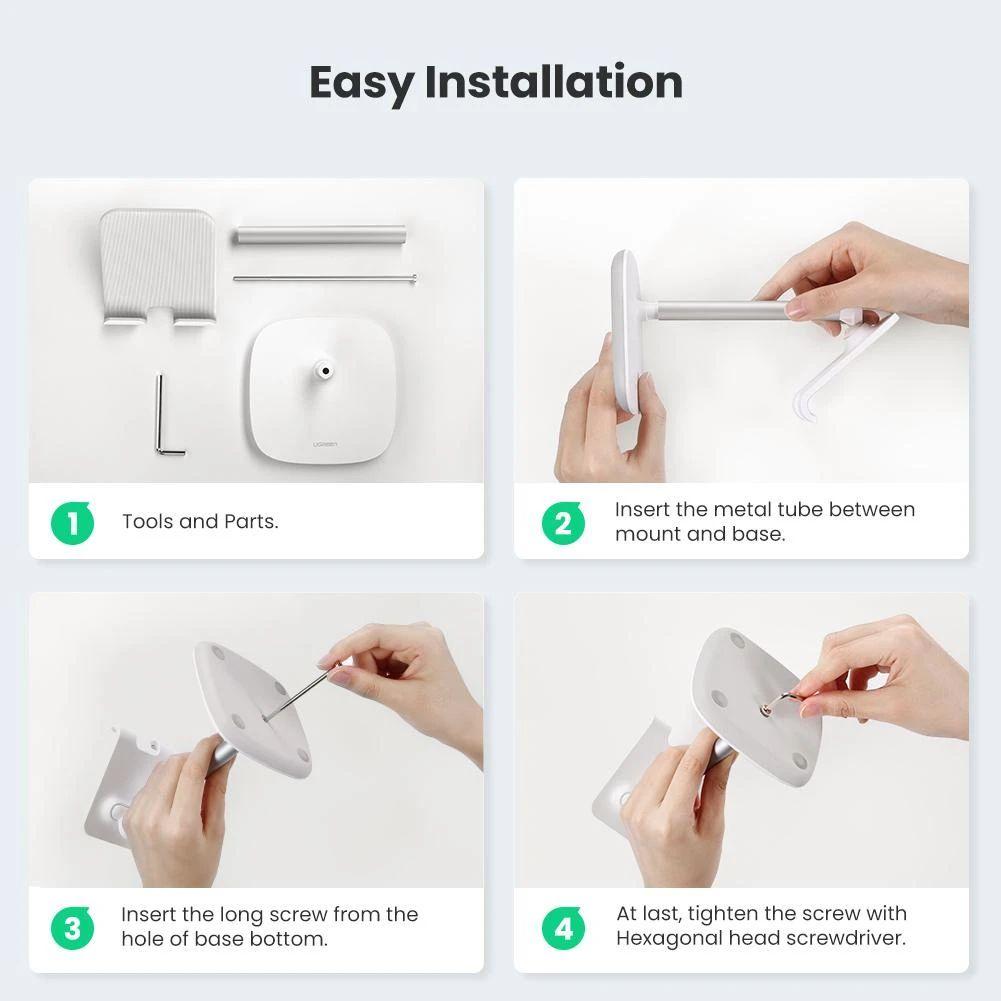 Easy Installation

UGREEN

1 Tools and Parts.

2 Insert the metal tube between mount and base.

3 Insert the long screw from the hole of base bottom.

4 At last, tighten the screw with Hexagonal head screwdriver.