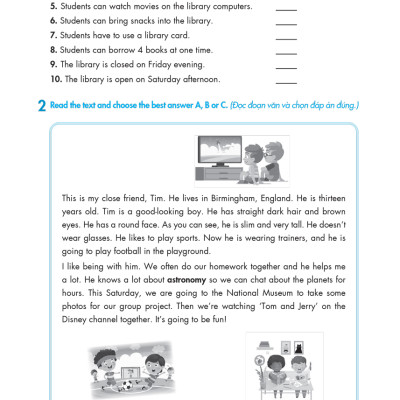 5. Students can watch movies on the library computers. _____
6. Students can bring snacks into the library. _____
7. Students have to use a library card. _____
8. Students can borrow 4 books at one time. _____
9. The library is closed on Friday evening. _____
10. The library is open on Saturday afternoon. _____

2 Read the text and choose the best answer A, B or C. (Đọc đoạn văn và chọn đáp án đúng.)

This is my close friend, Tim. He lives in Birmingham, England. He is thirteen years old. Tim is a good-looking boy. He has straight dark hair and brown eyes. He has a round face. As you can see, he is slim and very tall. He doesn't wear glasses. He likes to play sports. Now he is wearing trainers, and he is going to play football in the playground.

I like being with him. We often do our homework together and he helps me a lot. He knows a lot about astronomy so we can chat about the planets for hours. This Saturday, we are going to the National Museum to take some photos for our group project. Then we're watching 'Tom and Jerry' on the Disney channel together. It's going to be fun!