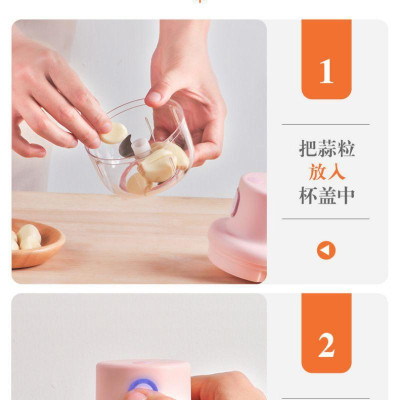 1

把蒜粒
放入
杯盖中

2