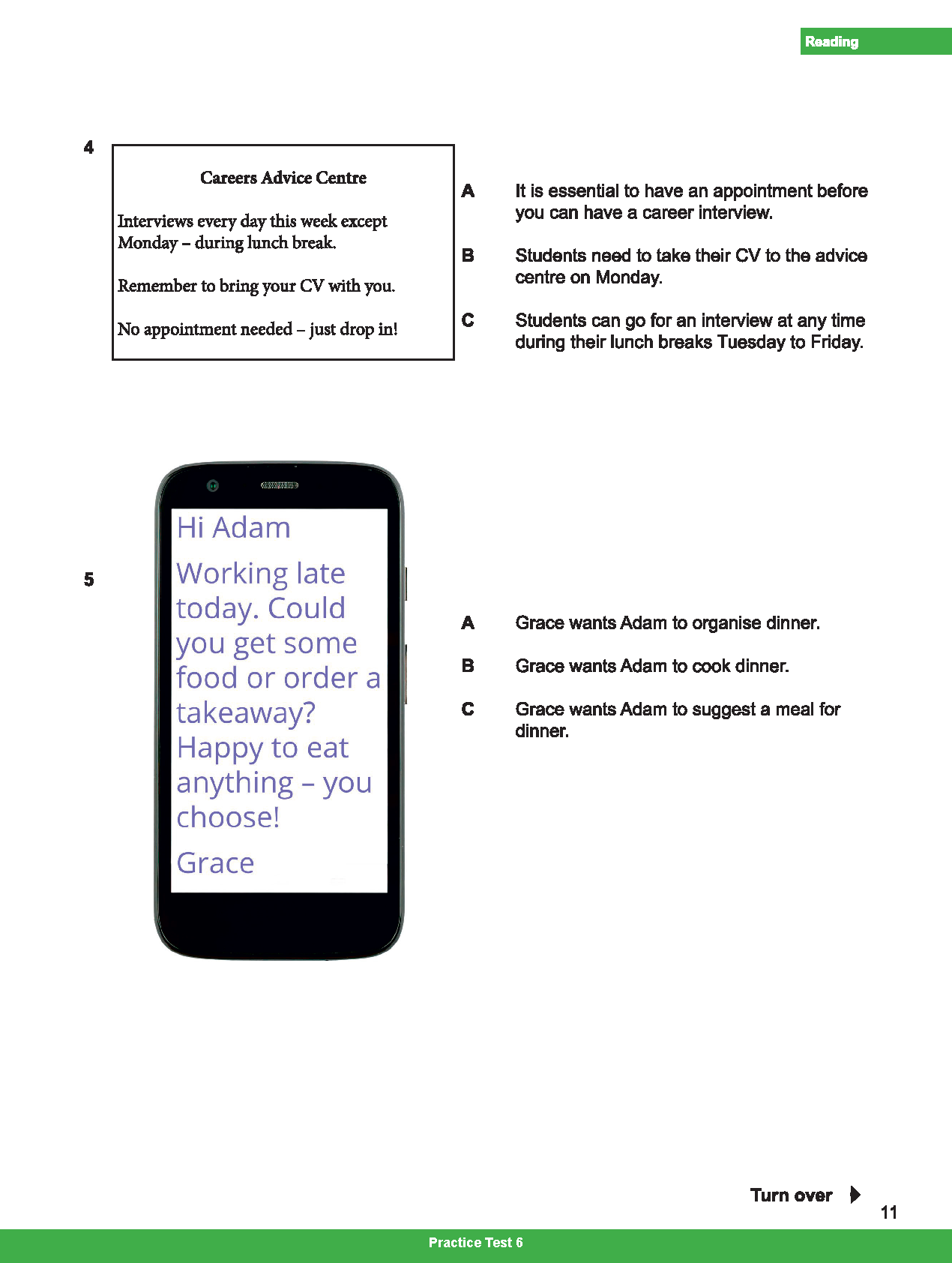 Reading

4

Careers Advice Centre

Interviews every day this week except Monday – during lunch break.

Remember to bring your CV with you.

No appointment needed – just drop in!

A It is essential to have an appointment before you can have a career interview.

B Students need to take their CV to the advice centre on Monday.

C Students can go for an interview at any time during their lunch breaks Tuesday to Friday.

5

Hi Adam

Working late today. Could you get some food or order a takeaway? Happy to eat anything – you choose!

Grace

A Grace wants Adam to organise dinner.

B Grace wants Adam to cook dinner.

C Grace wants Adam to suggest a meal for dinner.

Turn over

11

Practice Test 6