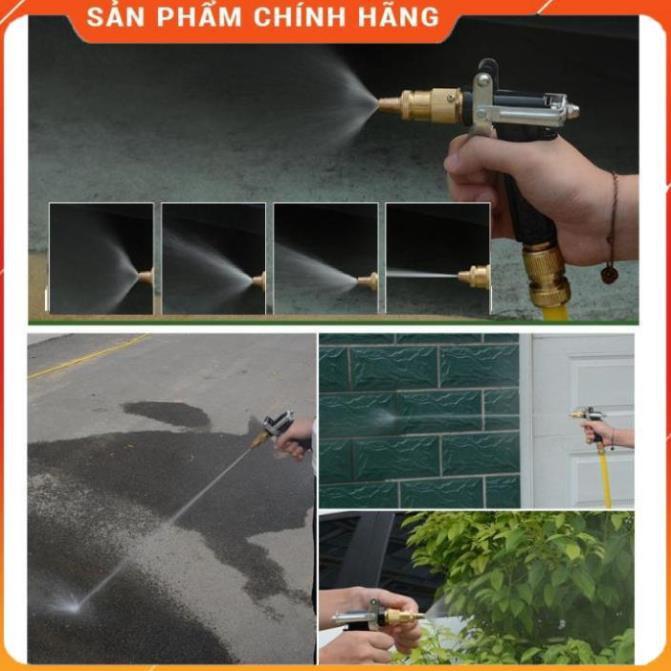 SẢN PHẨM CHÍNH HÃNG