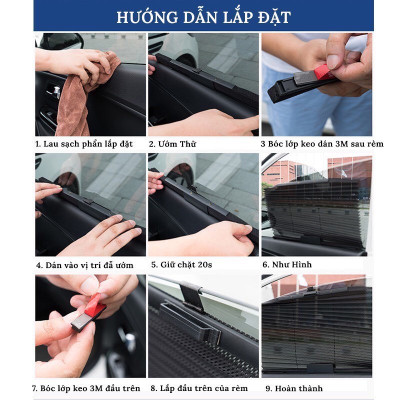 HƯỚNG DẪN LẮP ĐẶT

1. Lau sạch phần lắp đặt

2. Ướm Thử

3 Bóc lớp keo dán 3M sau rèm

4. Dán vào vị trí đã ướm

5. Giữ chặt 20s

6. Như Hình

7. Bóc lớp keo 3M đầu trên

8. Lắp đầu trên của rèm

9. Hoàn thành