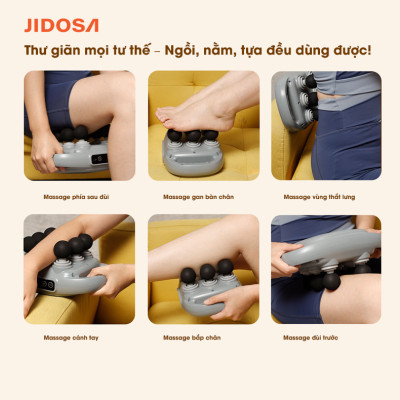 JIDOSA

Thư giãn mọi tư thế – Ngồi, nằm, tựa đều dùng được!

Massage phía sau đùi

Massage gan bàn chân

Massage vùng thắt lưng

Massage cánh tay

Massage bắp chân

Massage đùi trước